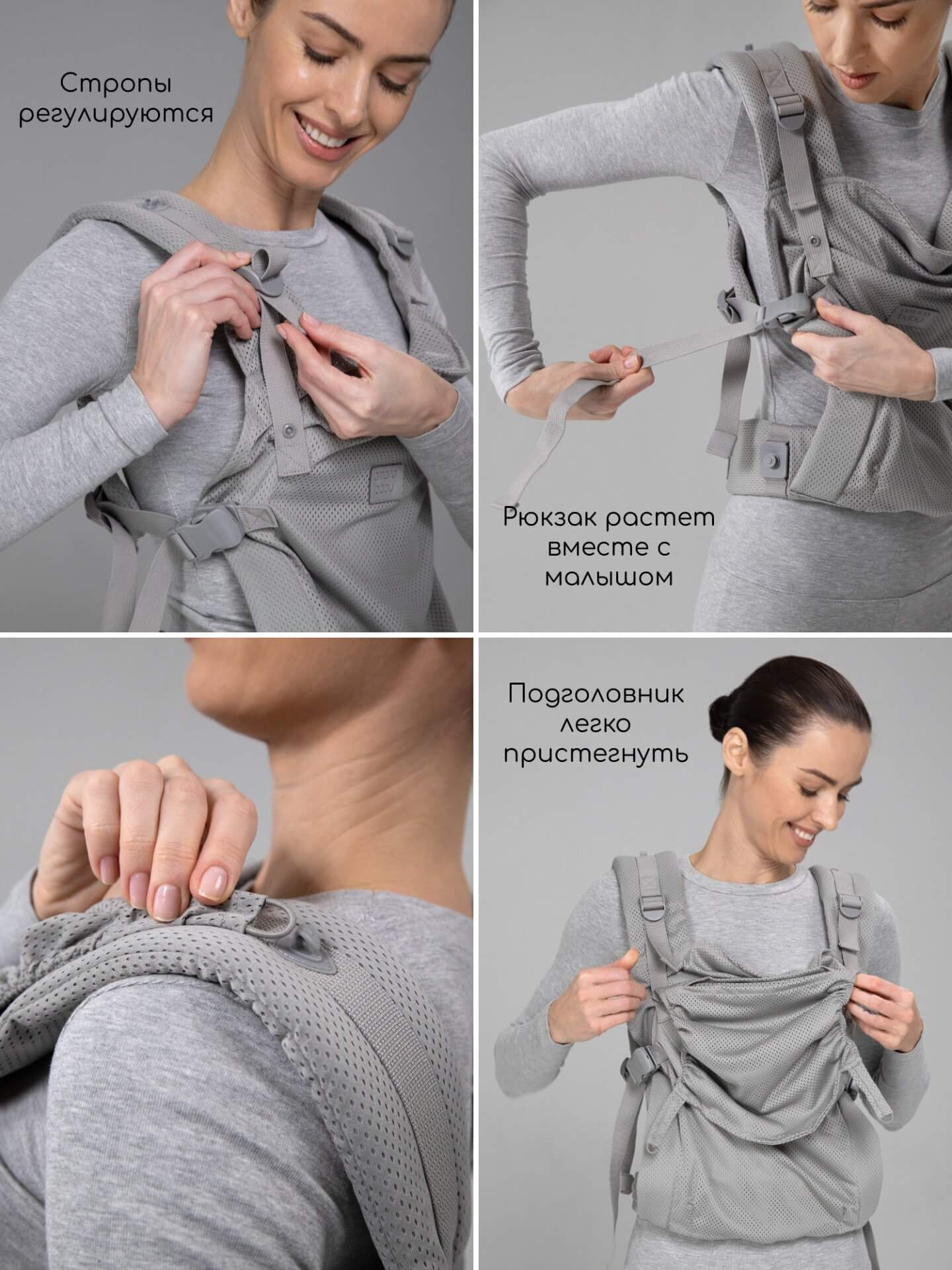 Стропы регулируются

Рюкзак растет вместе с малышом

Подголовник легко пристегнуть